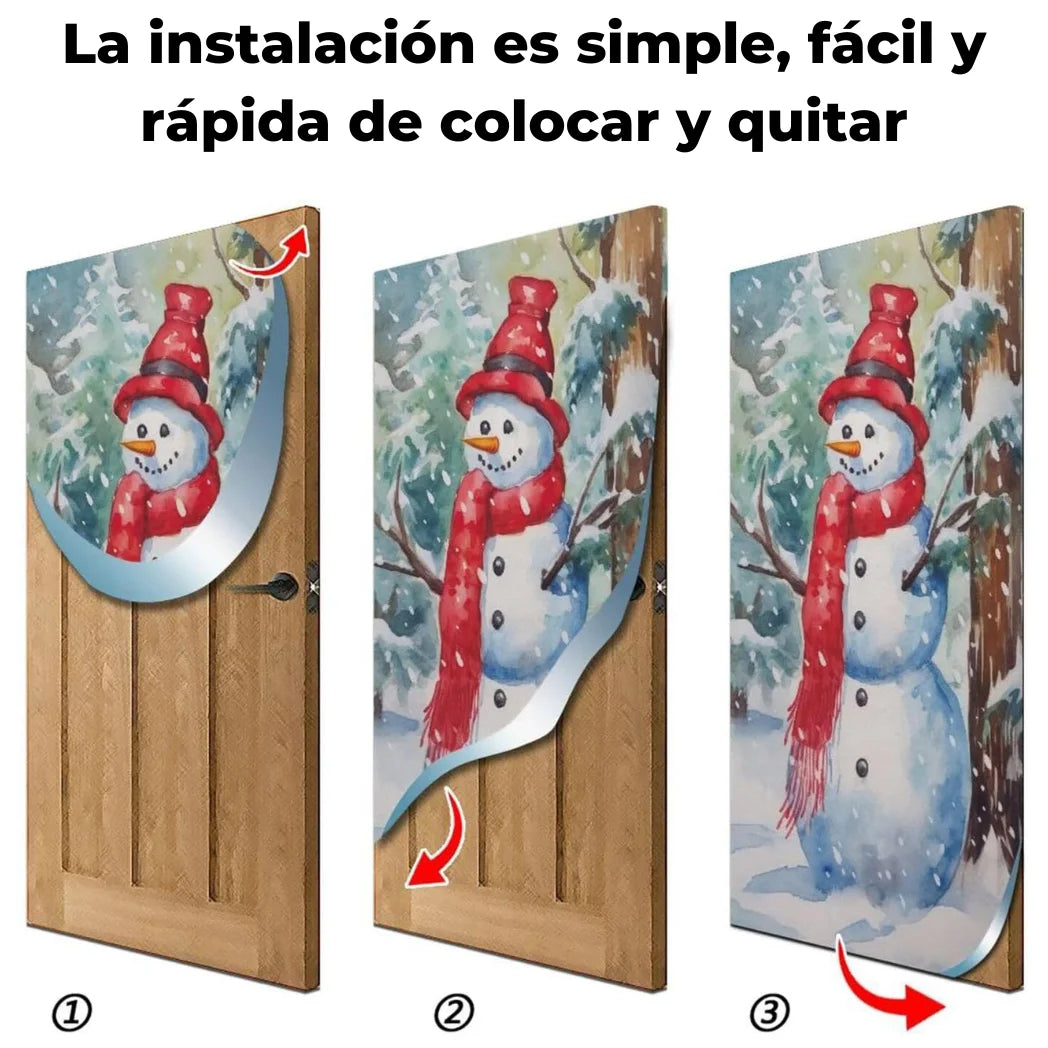 La instalación es simple, fácil y rápida de colocar y quitar

①

②

③